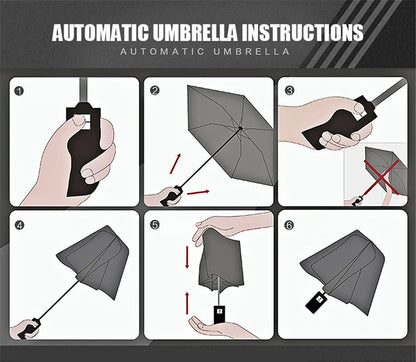 AUTOMATIC UMBRELLA INSTRUCTIONS
AUTOMATIC UMBRELLA

1

2

3

4

5

6