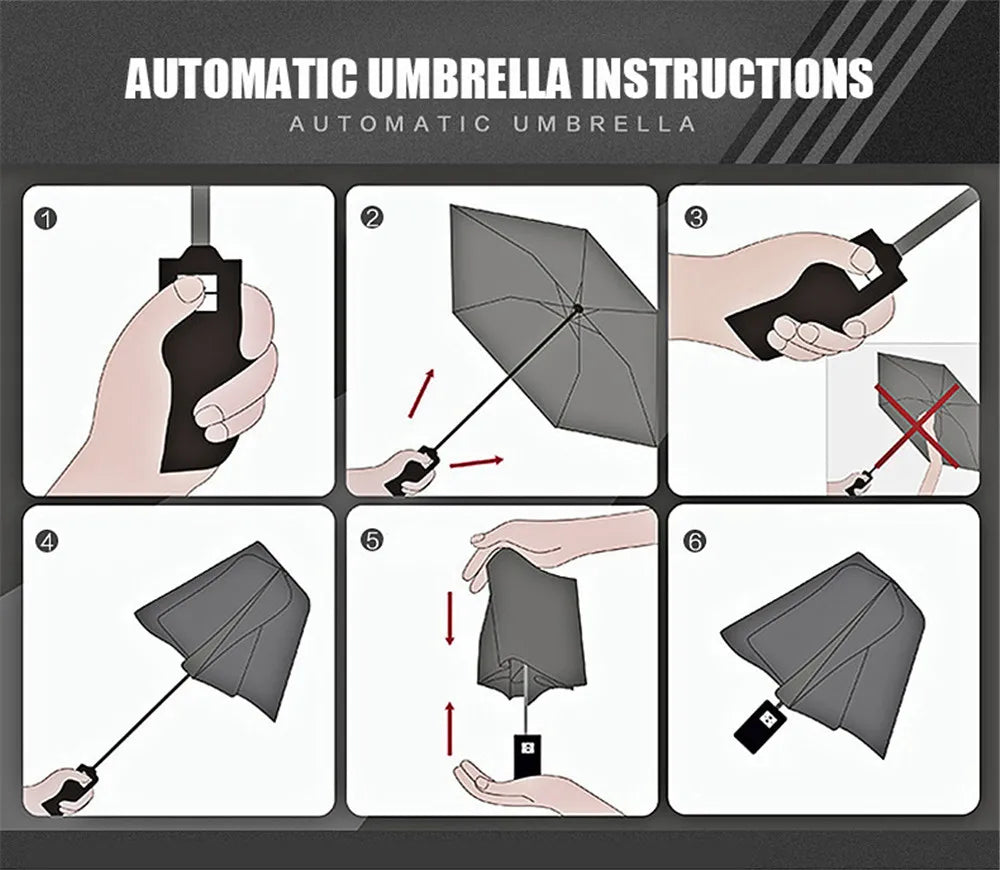 AUTOMATIC UMBRELLA INSTRUCTIONS
AUTOMATIC UMBRELLA

1

2

3

4

5

6