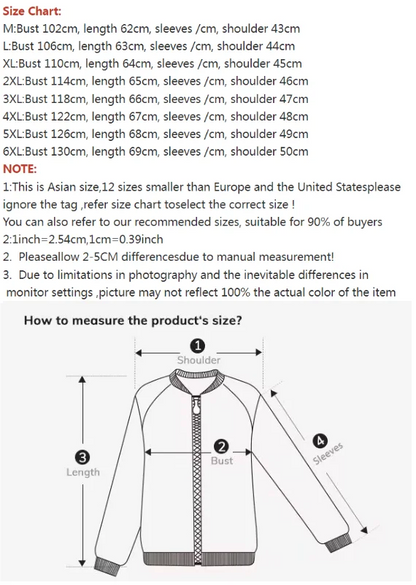 Size Chart:
M:Bust 102cm, length 62cm, sleeves /cm, shoulder 43cm
L:Bust 106cm, length 63cm, sleeves /cm, shoulder 44cm
XL:Bust 110cm, length 64cm, sleeves /cm, shoulder 45cm
2XL:Bust 114cm, length 65cm, sleeves /cm, shoulder 46cm
3XL:Bust 118cm, length 66cm, sleeves /cm, shoulder 47cm
4XL:Bust 122cm, length 67cm, sleeves /cm, shoulder 48cm
5XL:Bust 126cm, length 68cm, sleeves /cm, shoulder 49cm
6XL:Bust 130cm, length 69cm, sleeves /cm, shoulder 50cm
NOTE:
1:This is Asian size,12 sizes smaller than Europe and the United Statesplease ignore the tag ,refer size chart toselect the correct size !
You can also refer to our recommended sizes, suitable for 90% of buyers
2:1inch=2.54cm,1cm=0.39inch
2. Pleaseallow 2-5CM differencesdue to manual measurement!
3. Due to limitations in photography and the inevitable differences in monitor settings ,picture may not reflect 100% the actual color of the item

How to measure the product's size?
1
Shoulder
2
Bust
3
Length
4
Sleeves