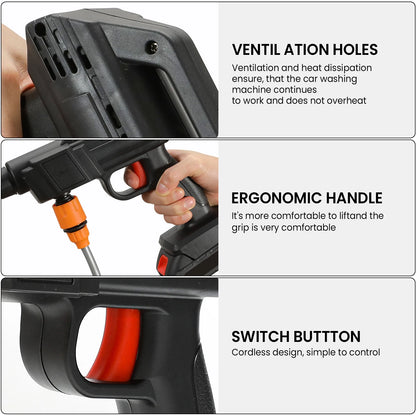 VENTIL ATION HOLES
Ventilation and heat dissipation ensure, that the car washing machine continues
to work and does not overheat

ERGONOMIC HANDLE
It's more comfortable to liftand the grip is very comfortable

SWITCH BUTTTON
Cordless design, simple to control